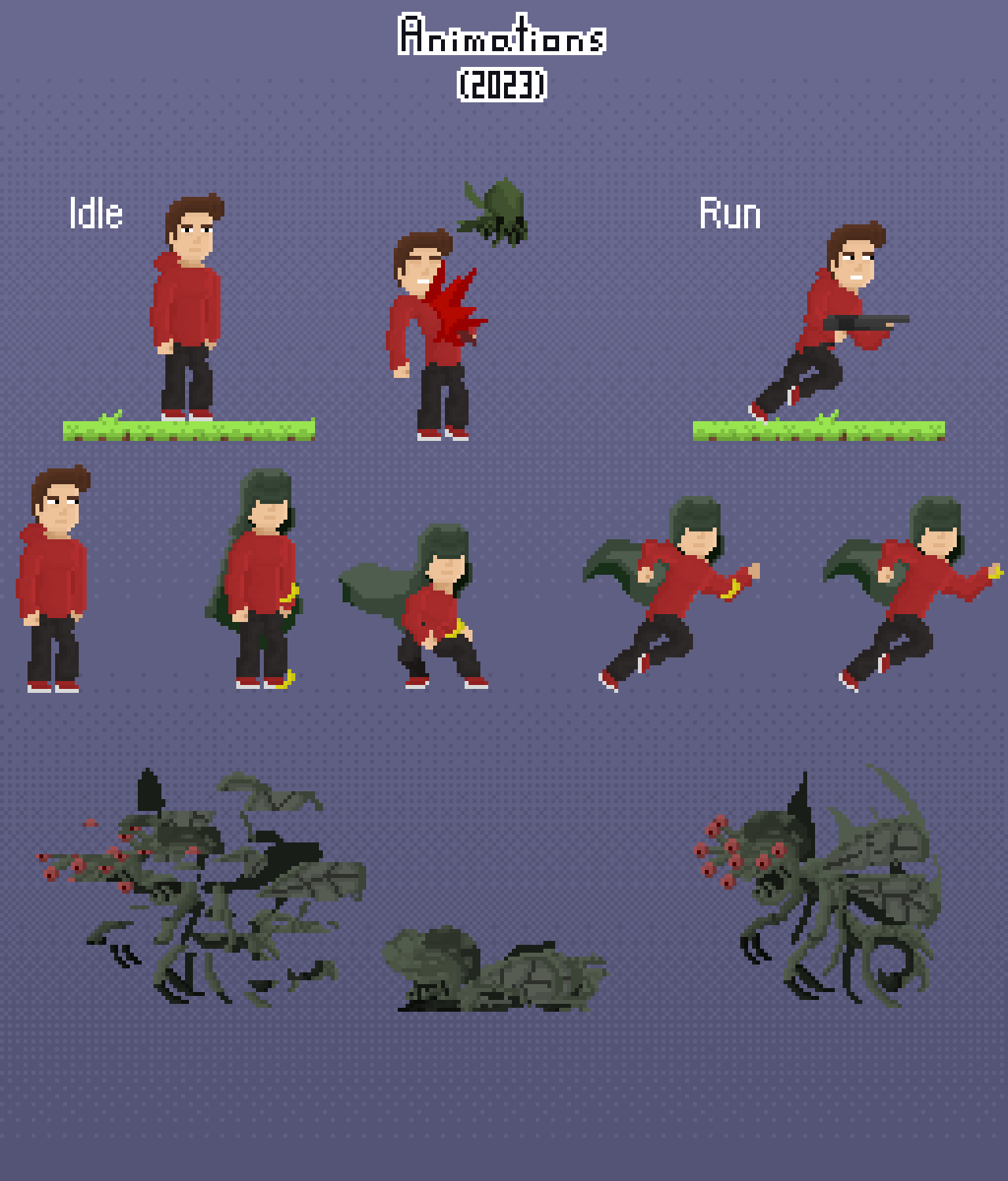 Animations
(2023)

Idle

Run